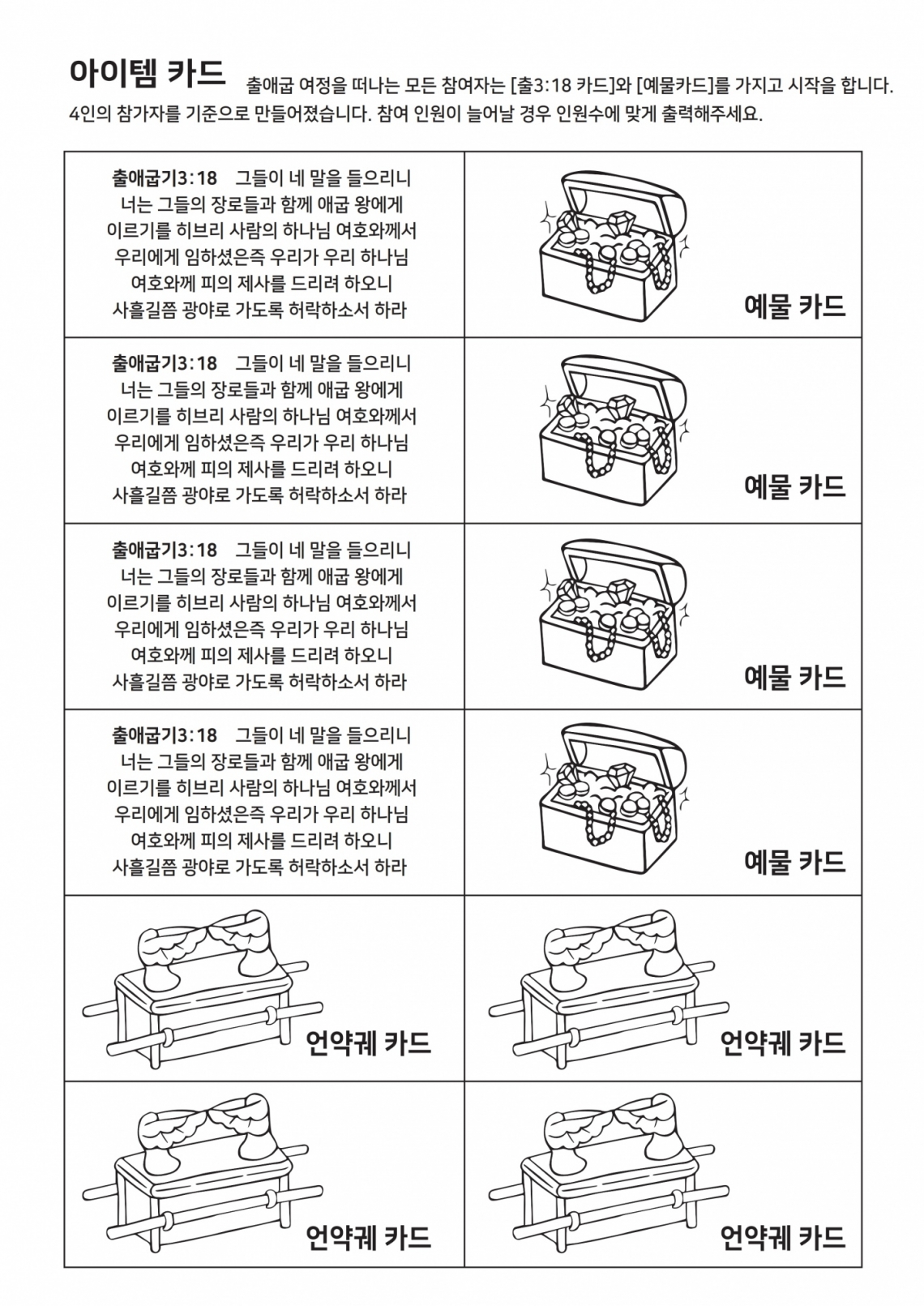 아이템 카드 출애굽 여정을 떠나는 모든 참여자는 [출3:18 카드]와 [예물카드]를 가지고 시작을 합니다. 4인의 참가자를 기준으로 만들어졌습니다. 참여 인원이 늘어날 경우 인원수에 맞게 출력해주세요.

| | |
|---|---|
| 출애굽기3:18 그들이 네 말을 들으리니 너는 그들의 장로들과 함께 애굽 왕에게 이르기를 히브리 사람의 하나님 여호와께서 우리에게 임하셨은즉 우리가 우리 하나님 여호와께 피의 제사를 드리려 하오니 사흘길쯤 광야로 가도록 허락하소서 하라 | 예물 카드 |
| 출애굽기3:18 그들이 네 말을 들으리니 너는 그들의 장로들과 함께 애굽 왕에게 이르기를 히브리 사람의 하나님 여호와께서 우리에게 임하셨은즉 우리가 우리 하나님 여호와께 피의 제사를 드리려 하오니 사흘길쯤 광야로 가도록 허락하소서 하라 | 예물 카드 |
| 출애굽기3:18 그들이 네 말을 들으리니 너는 그들의 장로들과 함께 애굽 왕에게 이르기를 히브리 사람의 하나님 여호와께서 우리에게 임하셨은즉 우리가 우리 하나님 여호와께 피의 제사를 드리려 하오니 사흘길쯤 광야로 가도록 허락하소서 하라 | 예물 카드 |
| 출애굽기3:18 그들이 네 말을 들으리니 너는 그들의 장로들과 함께 애굽 왕에게 이르기를 히브리 사람의 하나님 여호와께서 우리에게 임하셨은즉 우리가 우리 하나님 여호와께 피의 제사를 드리려 하오니 사흘길쯤 광야로 가도록 허락하소서 하라 | 예물 카드 |
| 언약궤 카드 | 언약궤 카드 |
| 언약궤 카드 | 언약궤 카드 |